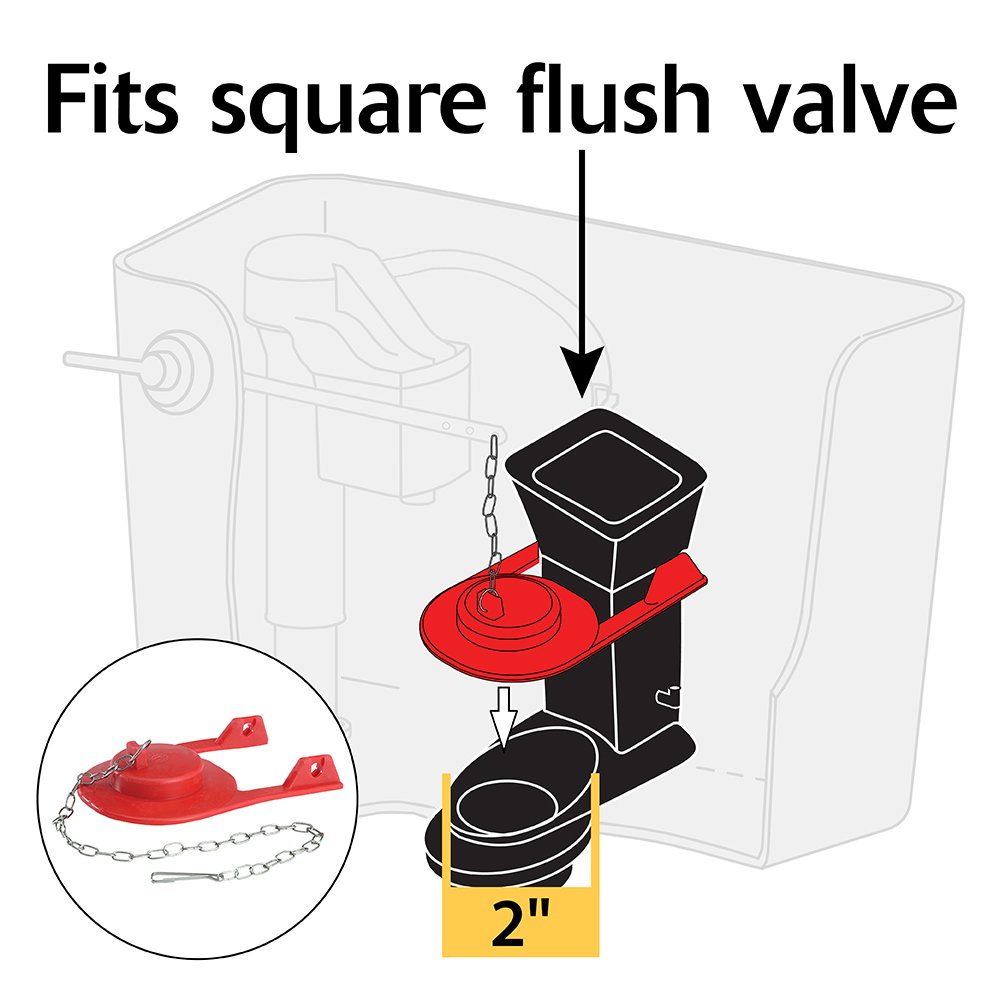 Fits square flush valve

2"